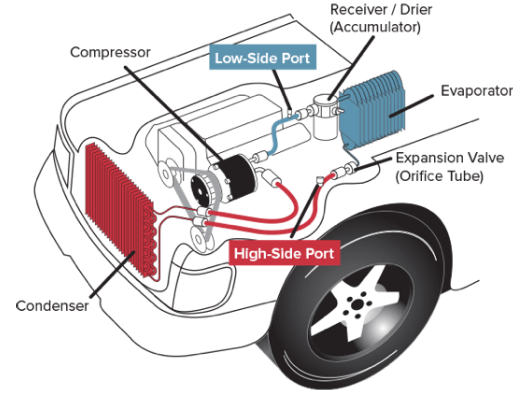 Receiver / Drier (Accumulator)

Compressor

Low-Side Port

Evaporator

Expansion Valve (Orifice Tube)

High-Side Port

Condenser